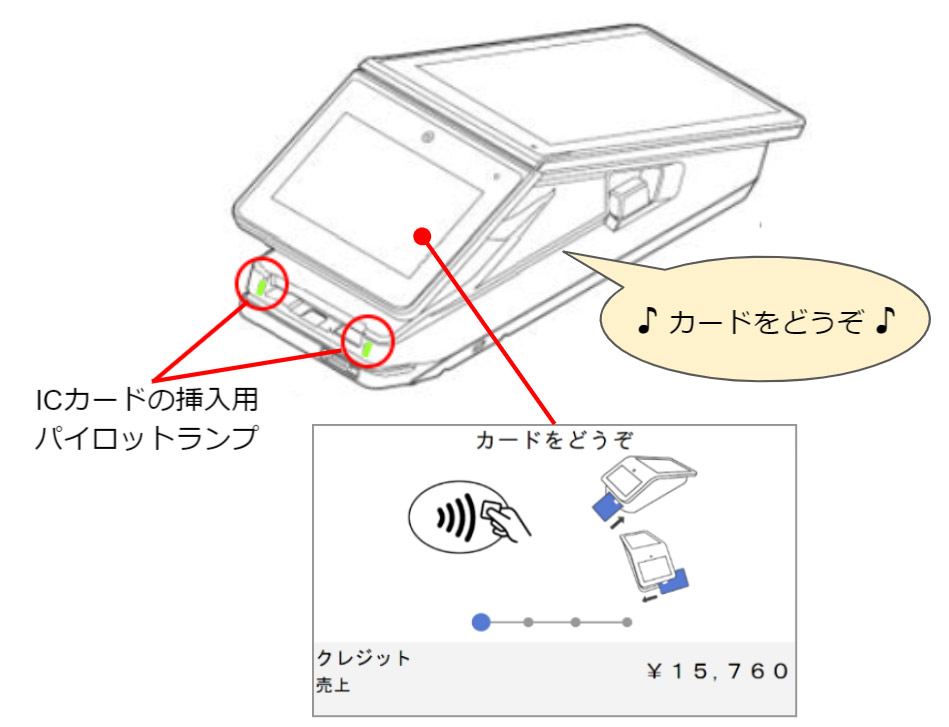 ♪ カードをどうぞ ♪

ICカードの挿入用
パイロットランプ

カードをどうぞ

クレジット
売上

￥15,760