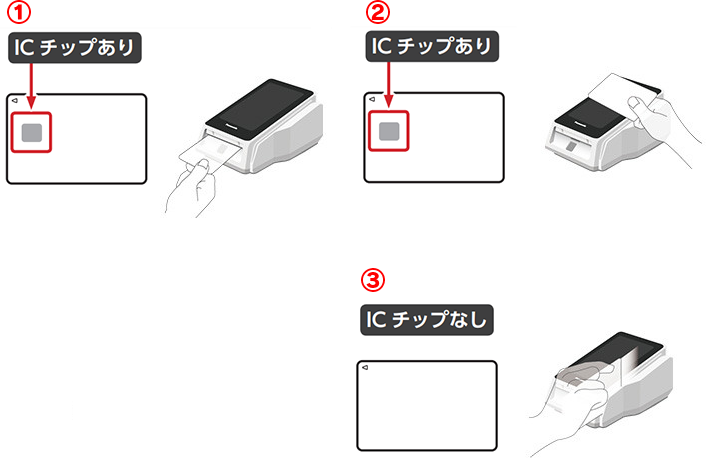 ①
IC チップあり

②
IC チップあり

③
IC チップなし