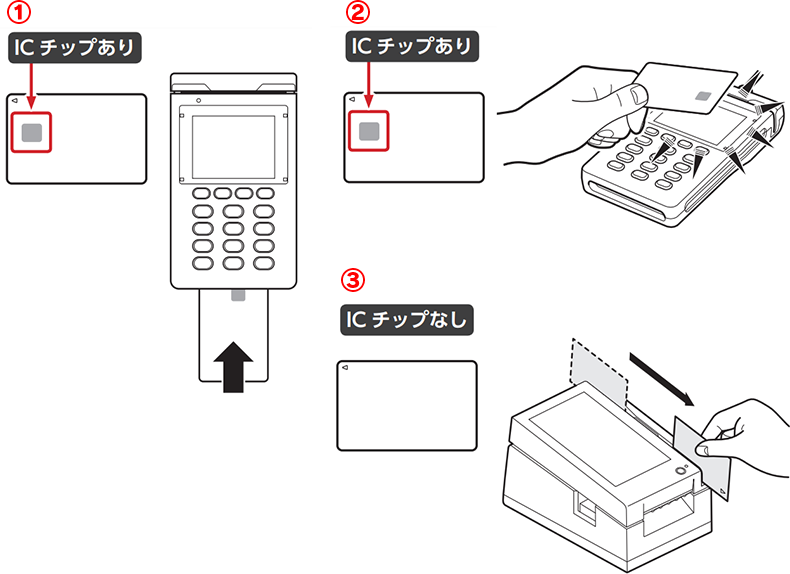 ①
IC チップあり

②
IC チップあり

③
IC チップなし