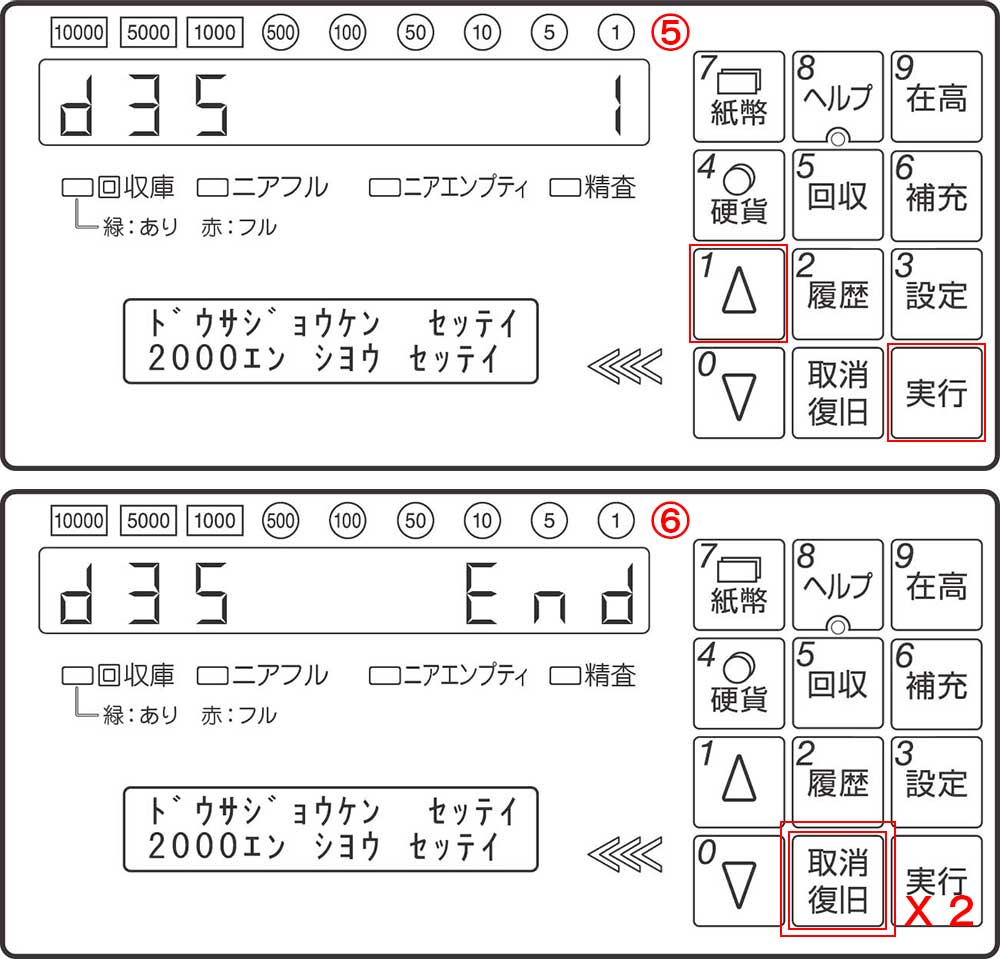 10000 5000 1000 500 100 50 10 5 1 ⑤

d35 1

回収庫 ニアフル ニアエンプティ 精査
緑:あり 赤:フル

ドウサジョウケン セッテイ
2000エン シヨウ セッテイ

7 紙幣
8 ヘルプ
9 在高
4 硬貨
5 回収
6 補充
1 △
2 履歴
3 設定
0 ▽
取消 復旧
実行

10000 5000 1000 500 100 50 10 5 1 ⑥

d35 End

回収庫 ニアフル ニアエンプティ 精査
緑:あり 赤:フル

ドウサジョウケン セッテイ
2000エン シヨウ セッテイ

7 紙幣
8 ヘルプ
9 在高
4 硬貨
5 回収
6 補充
1 △
2 履歴
3 設定
0 ▽
取消 復旧
実行
X 2