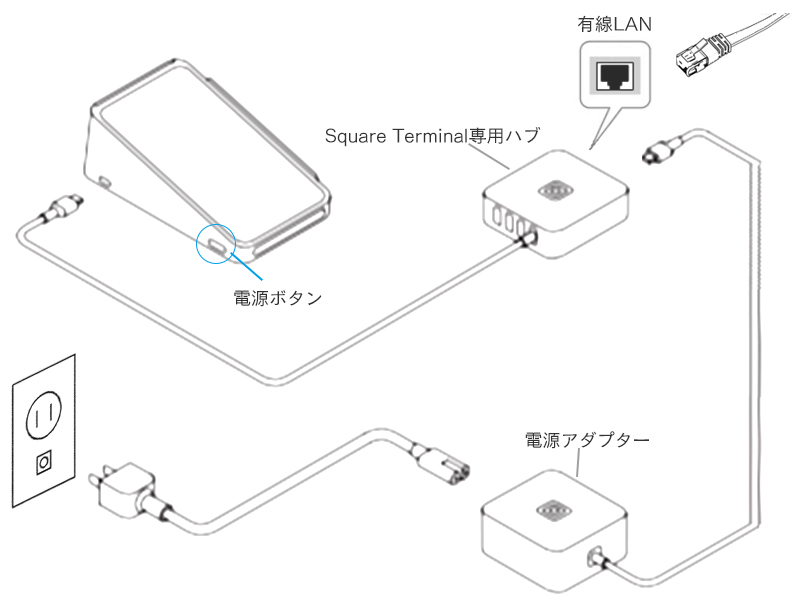 有線LAN

Square Terminal専用ハブ

電源ボタン

電源アダプター